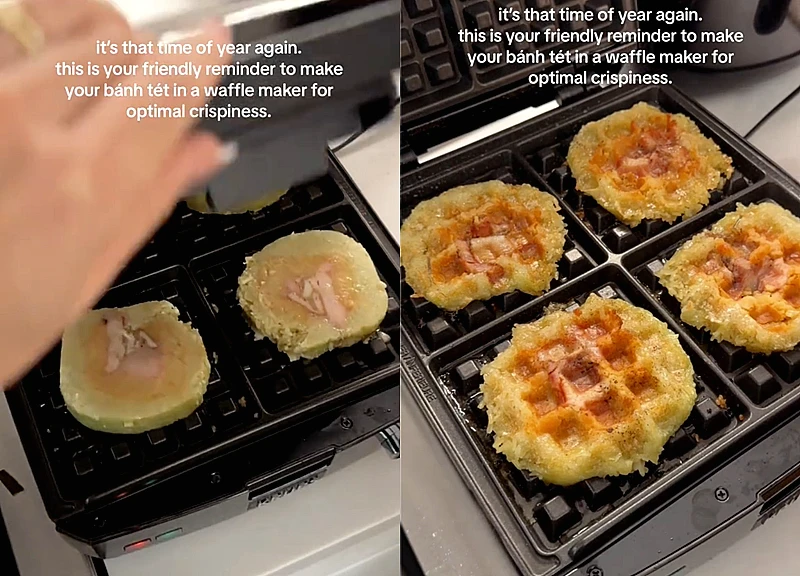 it's that time of year again.
this is your friendly reminder to make your bánh tét in a waffle maker for optimal crispiness.

it's that time of year again.
this is your friendly reminder to make your bánh tét in a waffle maker for optimal crispiness.